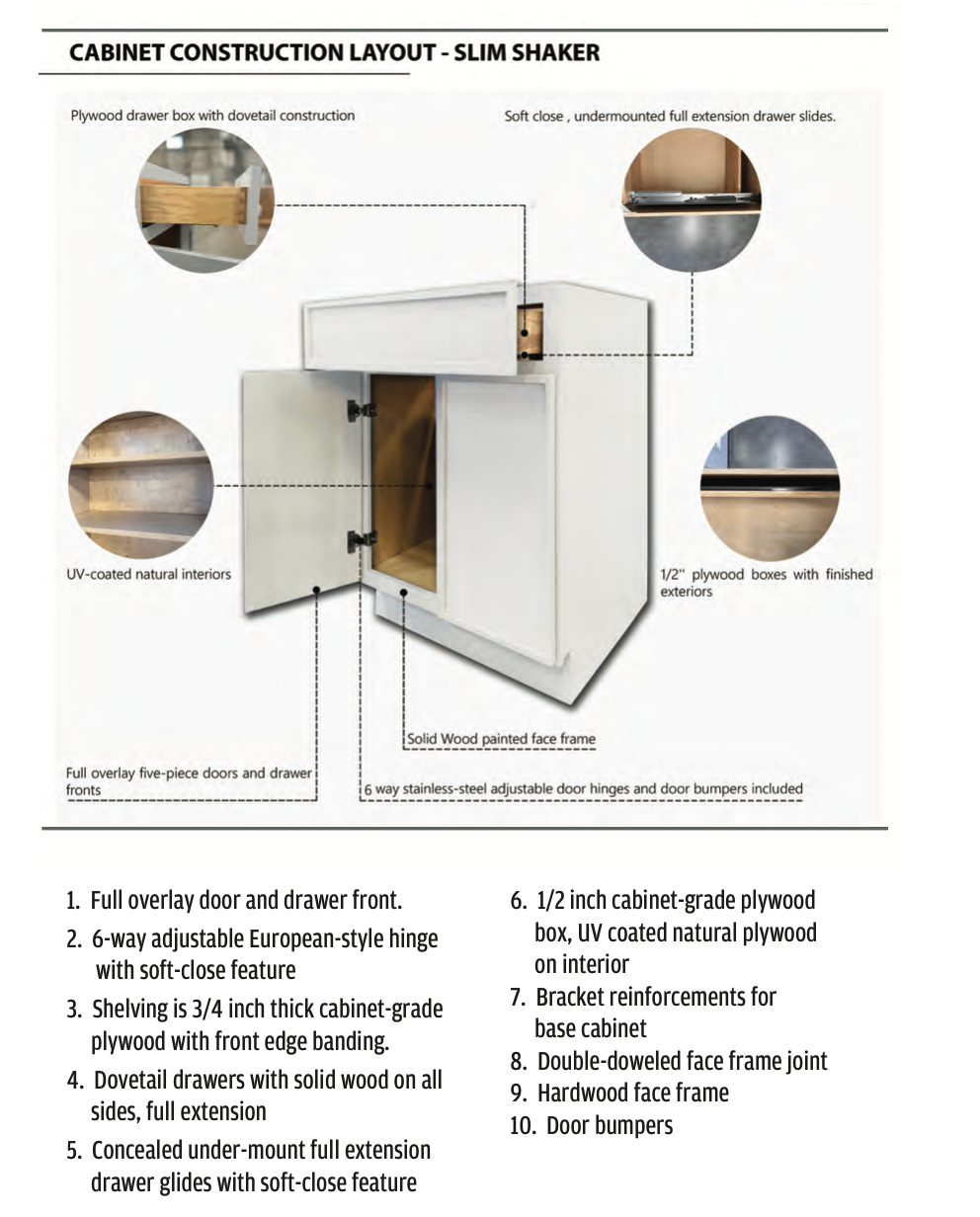 CABINET CONSTRUCTION LAYOUT - SLIM SHAKER

Plywood drawer box with dovetail construction

Soft close , undermounted full extension drawer slides.

UV-coated natural interiors

1/2" plywood boxes with finished exteriors

Solid Wood painted face frame

Full overlay five-piece doors and drawer fronts

6 way stainless-steel adjustable door hinges and door bumpers included

1. Full overlay door and drawer front.
2. 6-way adjustable European-style hinge with soft-close feature
3. Shelving is 3/4 inch thick cabinet-grade plywood with front edge banding.
4. Dovetail drawers with solid wood on all sides, full extension
5. Concealed under-mount full extension drawer glides with soft-close feature

6. 1/2 inch cabinet-grade plywood box, UV coated natural plywood on interior
7. Bracket reinforcements for base cabinet
8. Double-doweled face frame joint
9. Hardwood face frame
10. Door bumpers